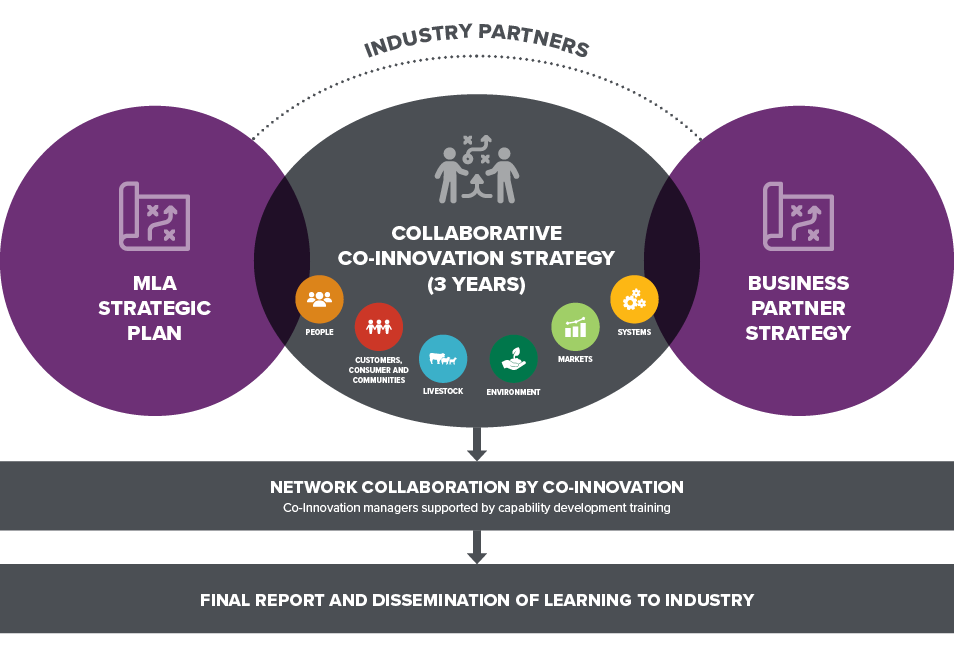 INDUSTRY PARTNERS

MLA STRATEGIC PLAN

COLLABORATIVE CO-INNOVATION STRATEGY (3 YEARS)

PEOPLE

CUSTOMERS, CONSUMER AND COMMUNITIES

LIVESTOCK

ENVIRONMENT

MARKETS

SYSTEMS

BUSINESS PARTNER STRATEGY

NETWORK COLLABORATION BY CO-INNOVATION
Co-Innovation managers supported by capability development training

FINAL REPORT AND DISSEMINATION OF LEARNING TO INDUSTRY