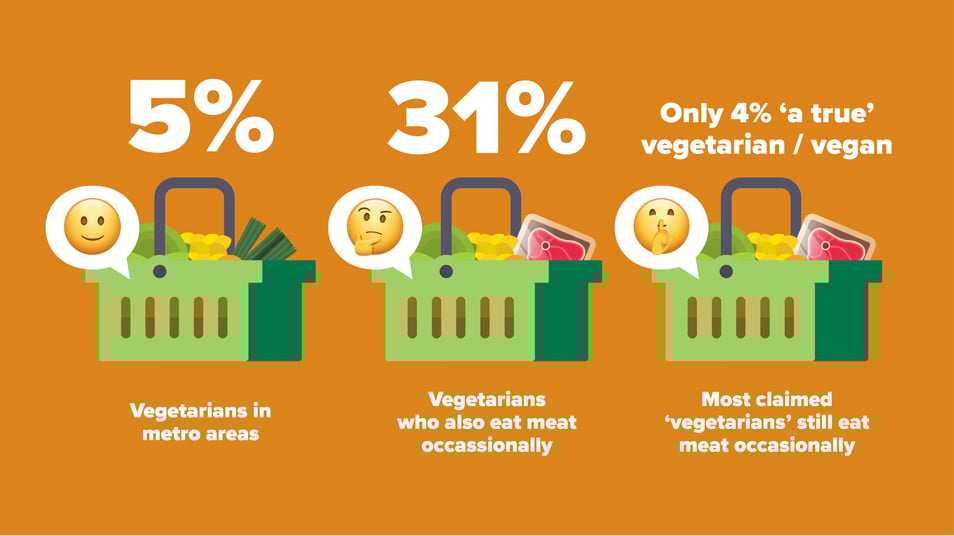 5%

Vegetarians in metro areas

31%

Vegetarians who also eat meat occassionally

Only 4% ‘a true’ vegetarian / vegan

Most claimed ‘vegetarians’ still eat meat occasionally