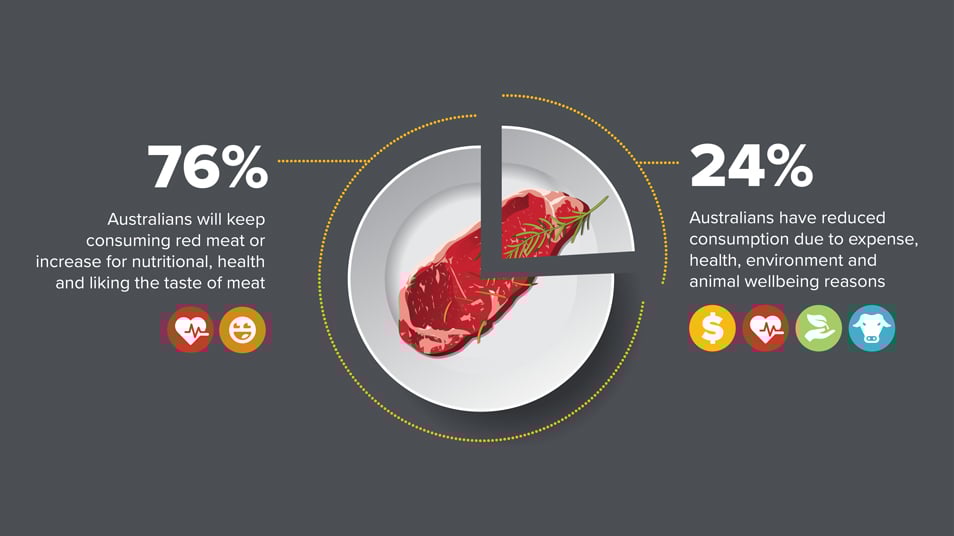 76%

Australians will keep consuming red meat or increase for nutritional, health and liking the taste of meat

24%

Australians have reduced consumption due to expense, health, environment and animal wellbeing reasons

$